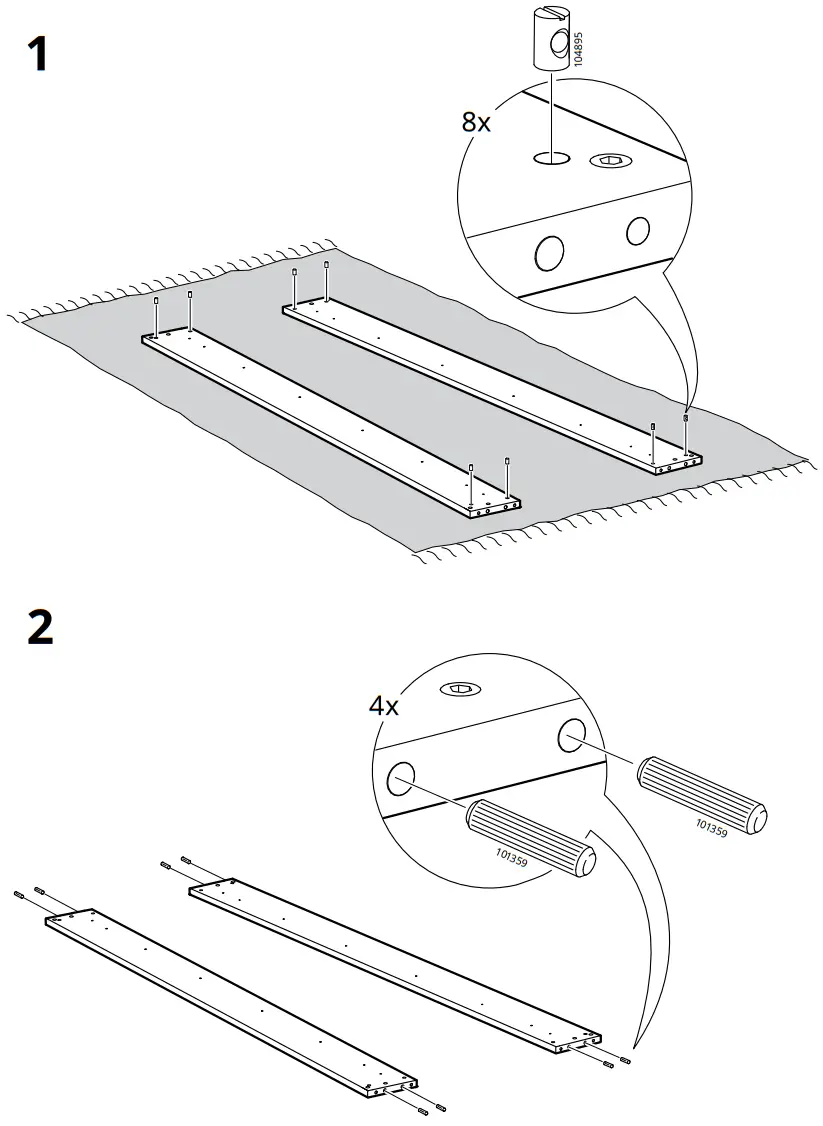 1

104895

8x

2

4x

101359

101359