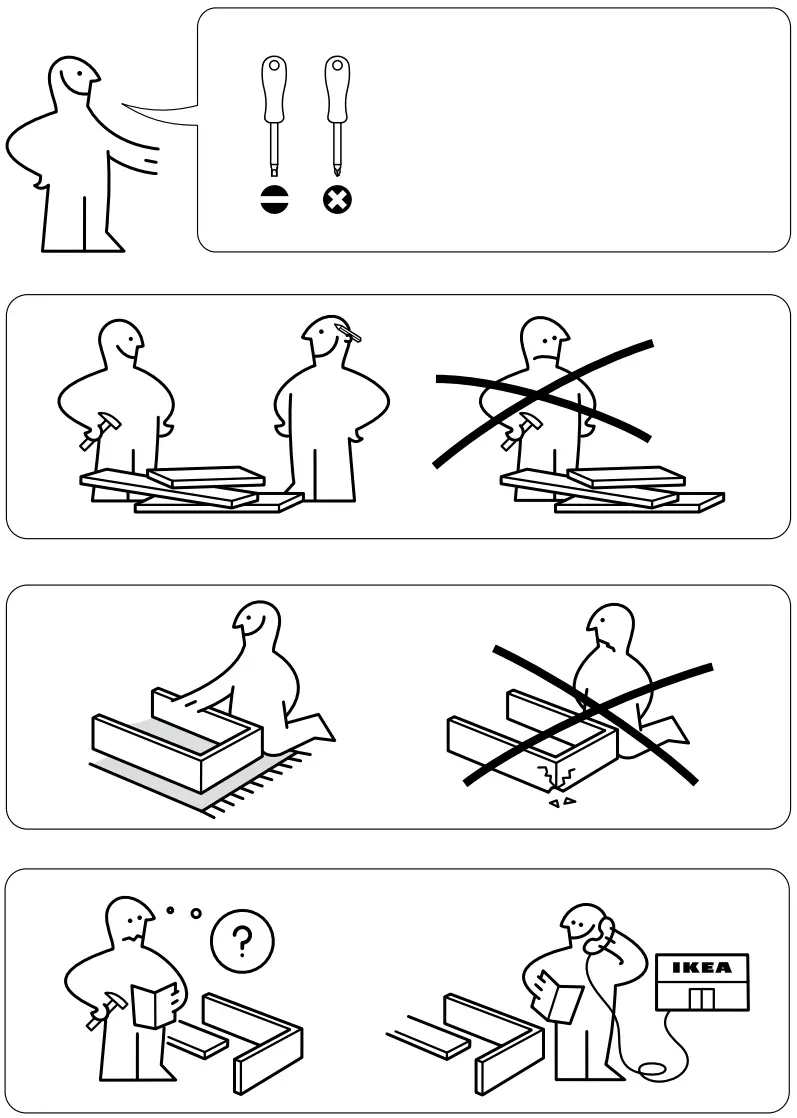 ?

IKEA