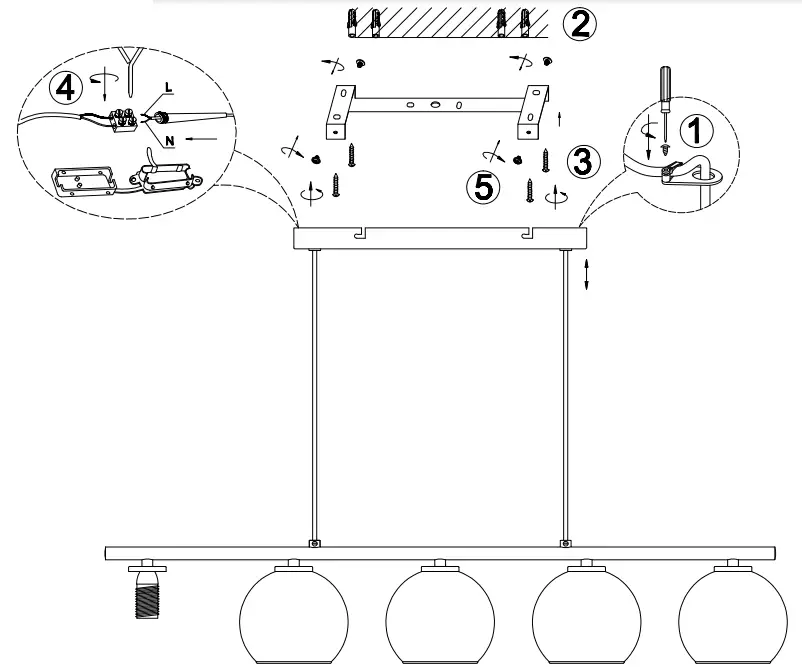 2

4

L

N

1

3

5