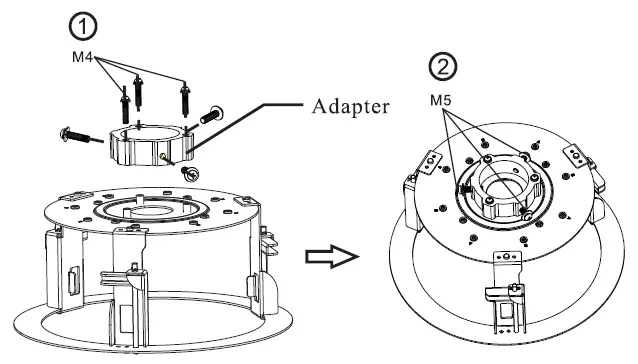 ①
M4
Adapter
②
M5