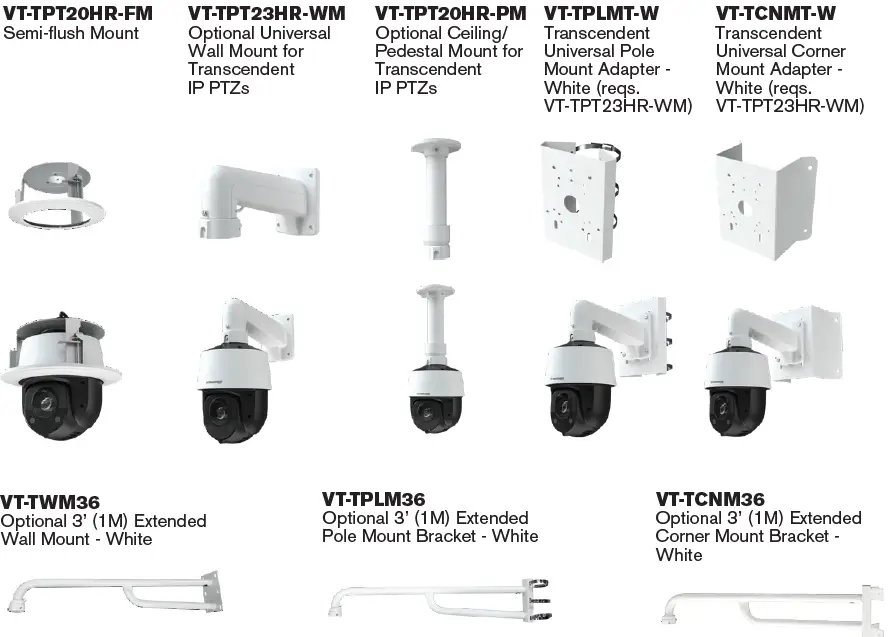 VT-TPT20HR-FM
Semi-flush Mount

VT-TPT23HR-WM
Optional Universal Wall Mount for Transcendent IP PTZs

VT-TPT20HR-PM
Optional Ceiling/ Pedestal Mount for Transcendent IP PTZs

VT-TPLMT-W
Transcendent Universal Pole Mount Adapter - White (reqs. VT-TPT23HR-WM)

VT-TCNMT-W
Transcendent Universal Corner Mount Adapter - White (reqs. VT-TPT23HR-WM)

VT-TWM36
Optional 3' (1M) Extended Wall Mount - White

VT-TPLM36
Optional 3' (1M) Extended Pole Mount Bracket - White

VT-TCNM36
Optional 3' (1M) Extended Corner Mount Bracket - White