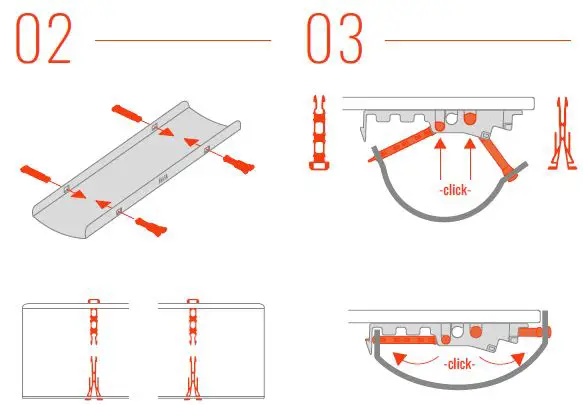 02

03

-click-

-click-