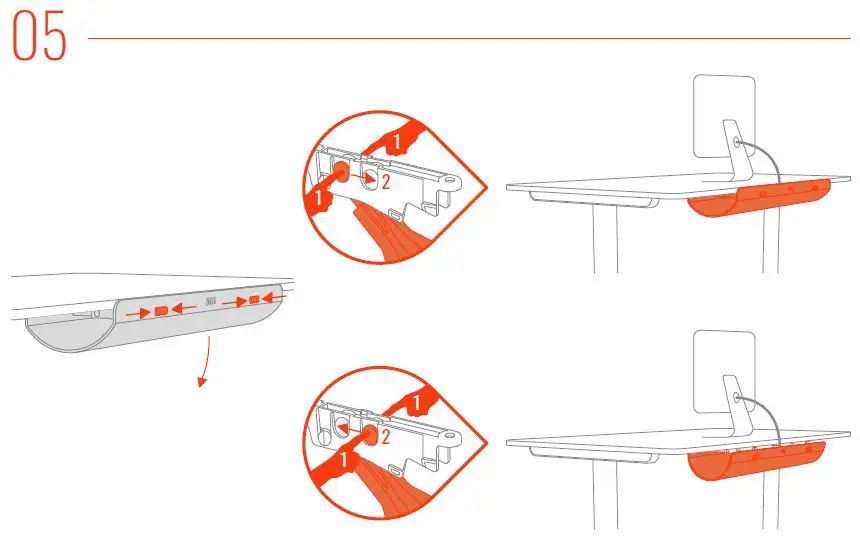 05

1
1
2

1
1
2