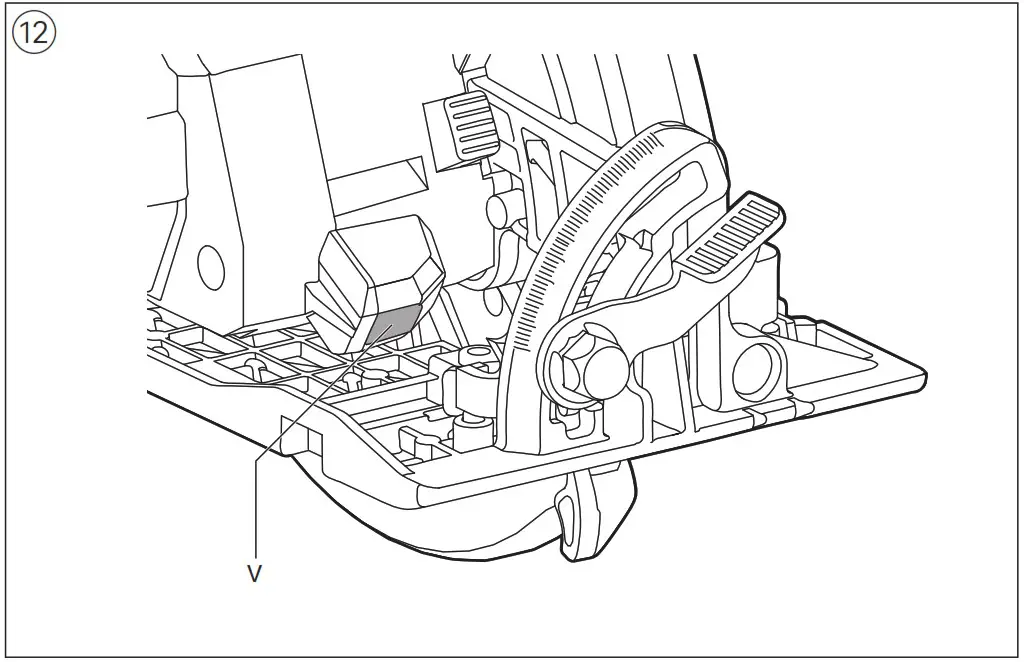 ⑫

V