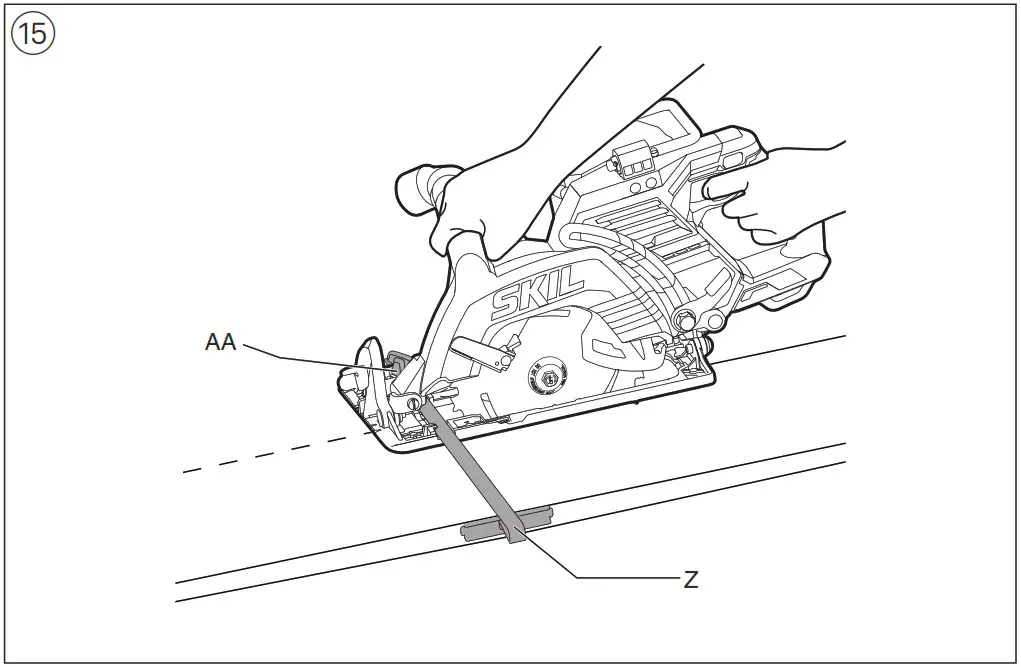 15

SKIL

AA

Z