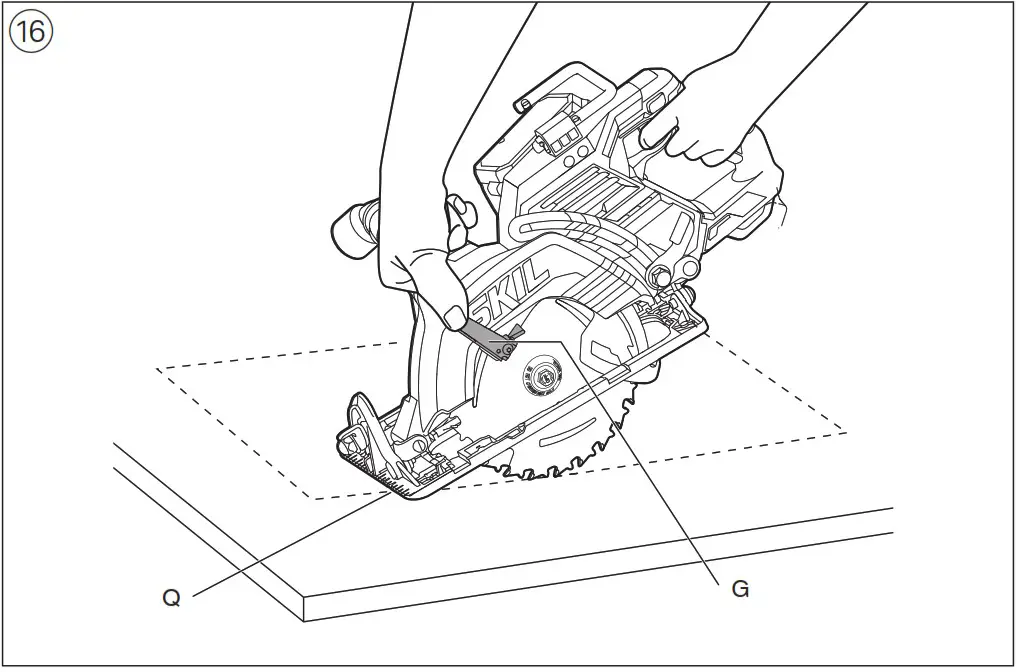 ⑯

SKIL

Q

G