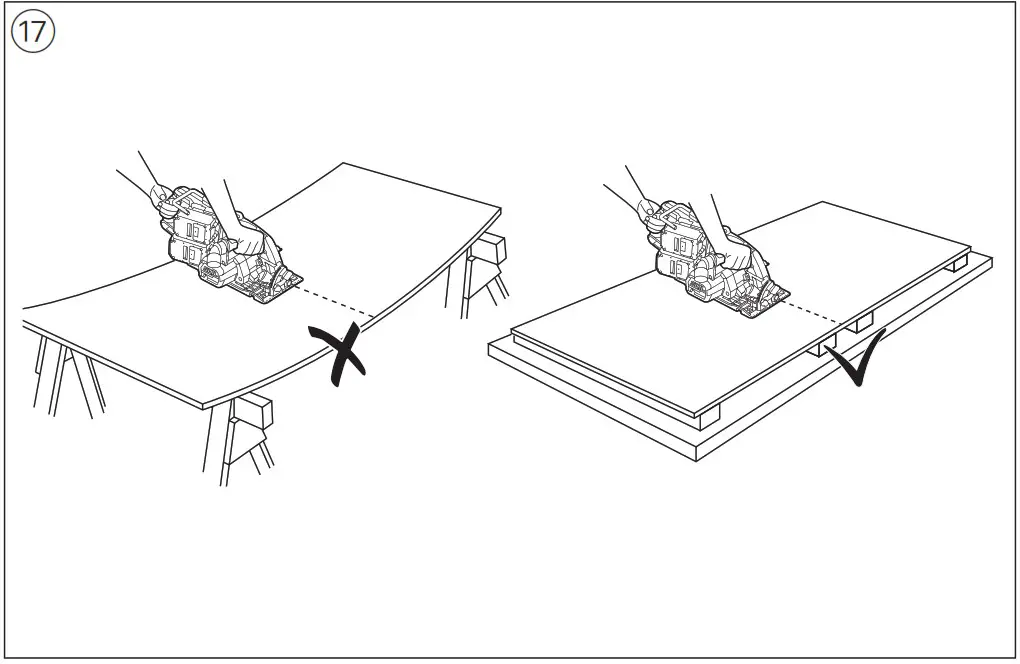 17