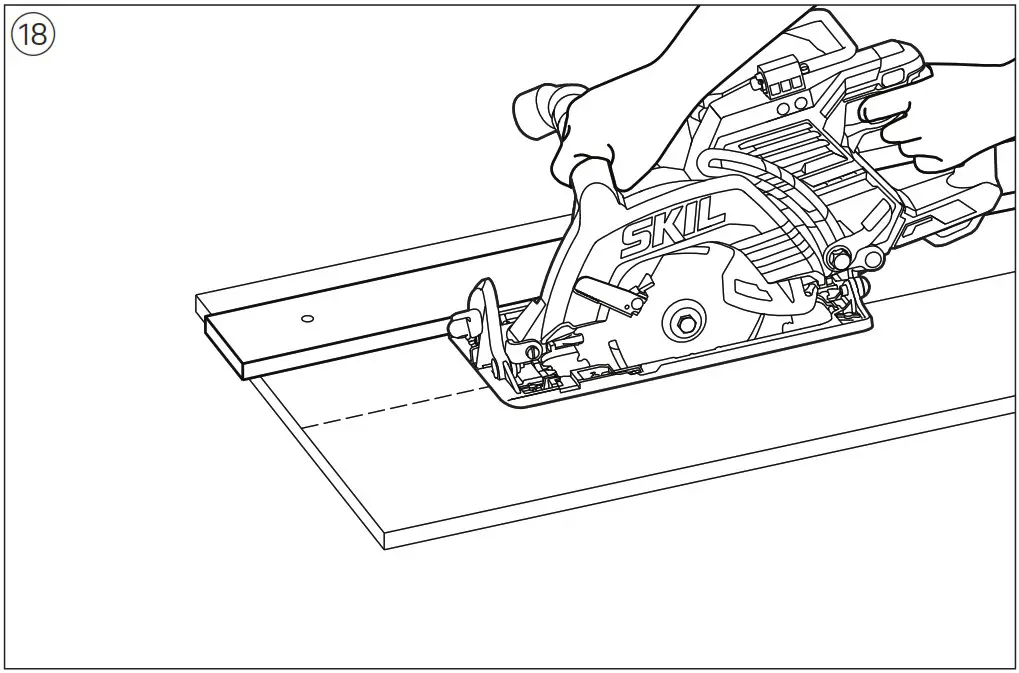 ⑱

SKIL