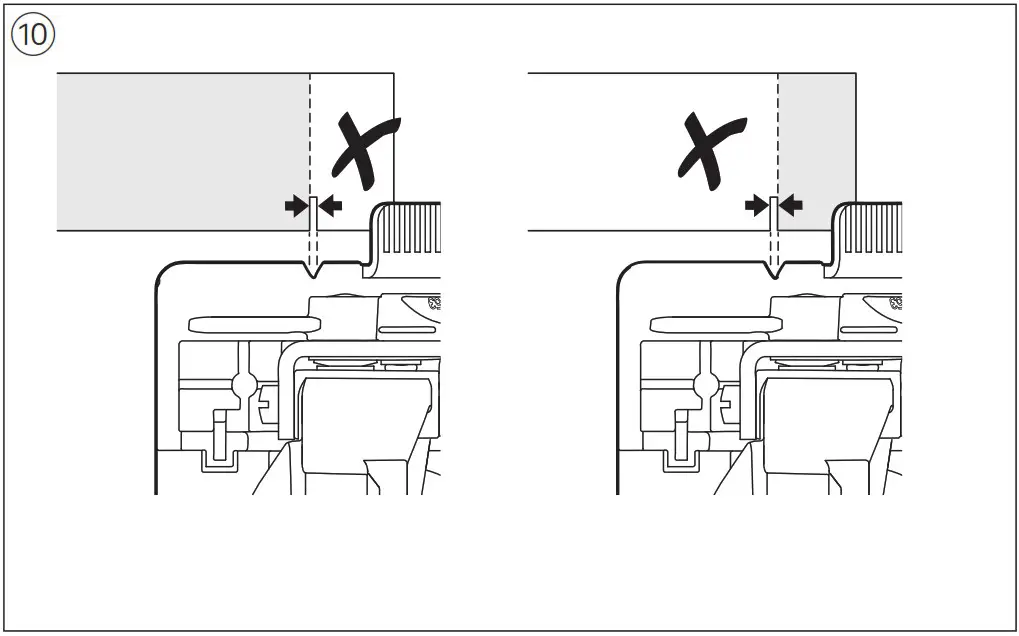 ⑩