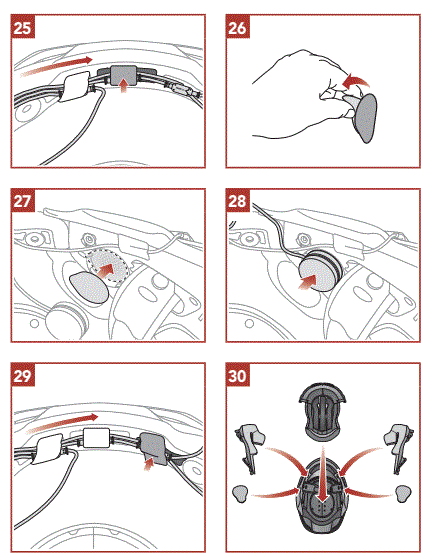 25

26

27

28

29

30