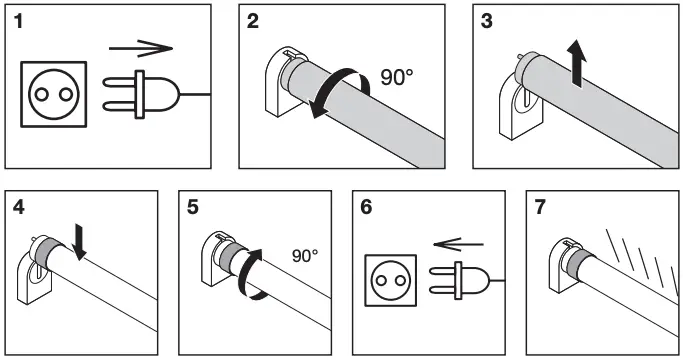 1

2

90°

3

4

5

90°

6

7