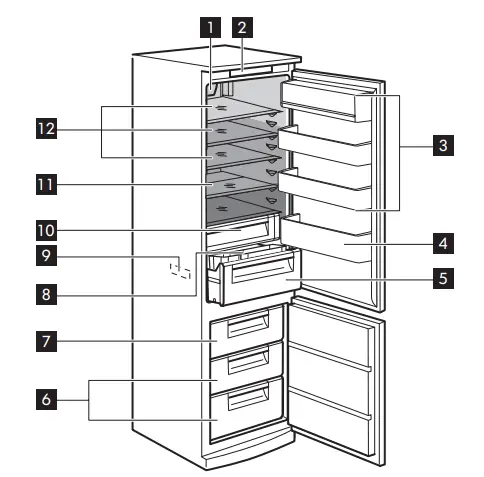 1
2
12
3
11
10
4
9
5
8
7
6