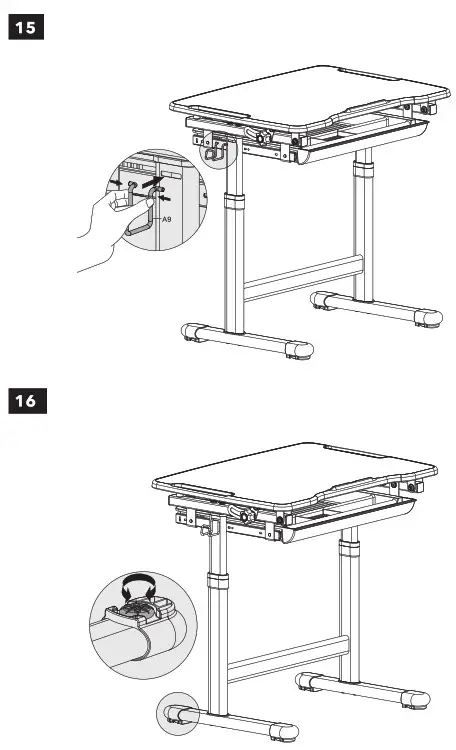 15

A9

16