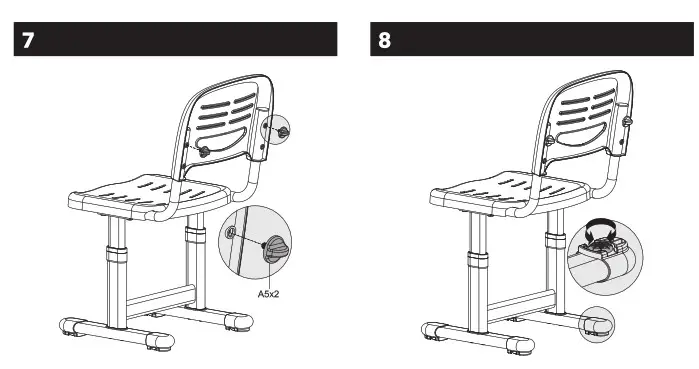 7

A5x2

8