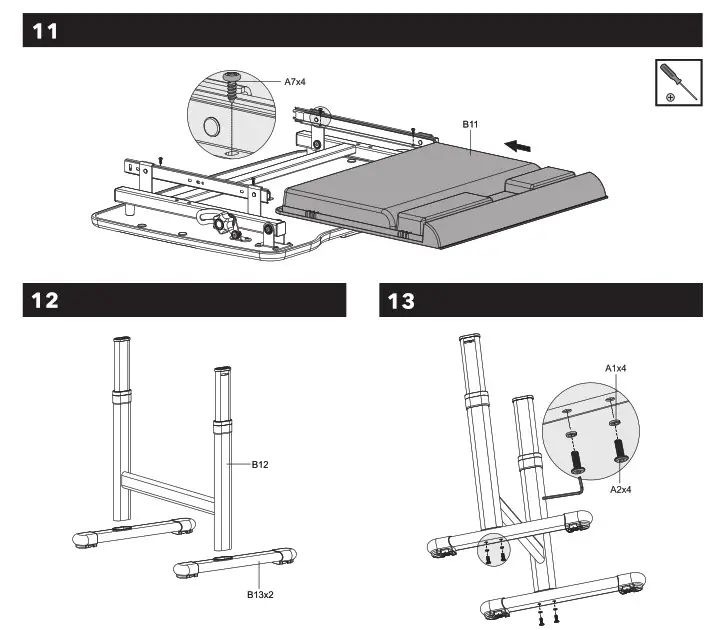 11

A7x4

B11

12

B12

B13x2

13

A1x4

A2x4