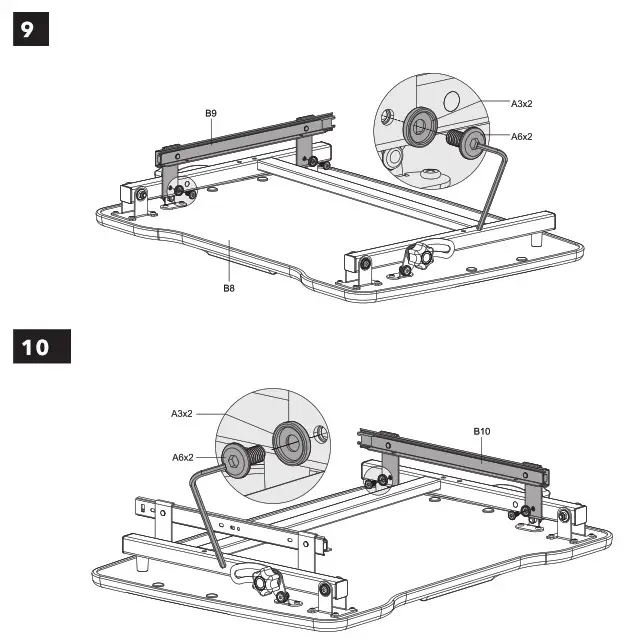 9

B9

A3x2

A6x2

B8

10

A3x2

A6x2

B10