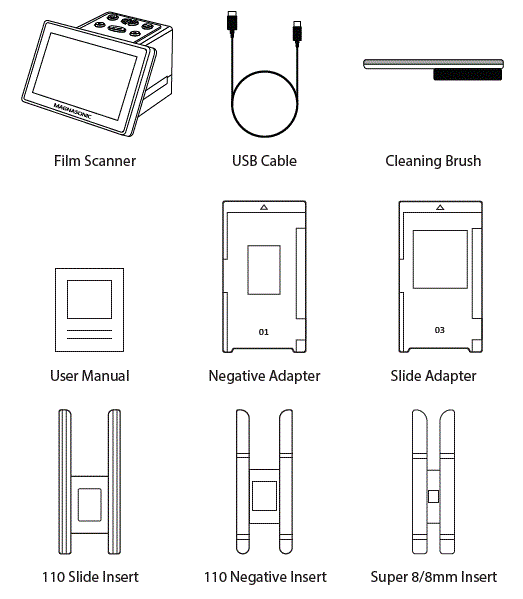 MAGNASONIC

Film Scanner

USB Cable

Cleaning Brush

User Manual

01

Negative Adapter

03

Slide Adapter

110 Slide Insert

110 Negative Insert

Super 8/8mm Insert