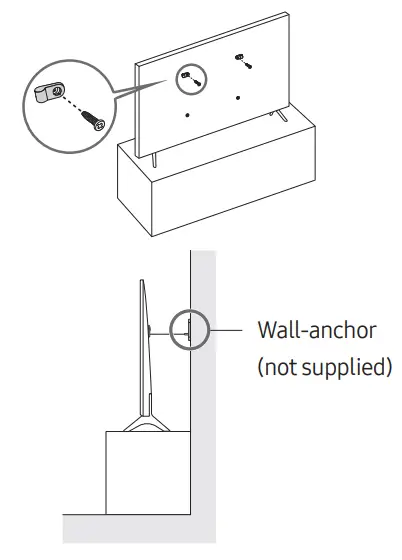 Wall-anchor
(not supplied)