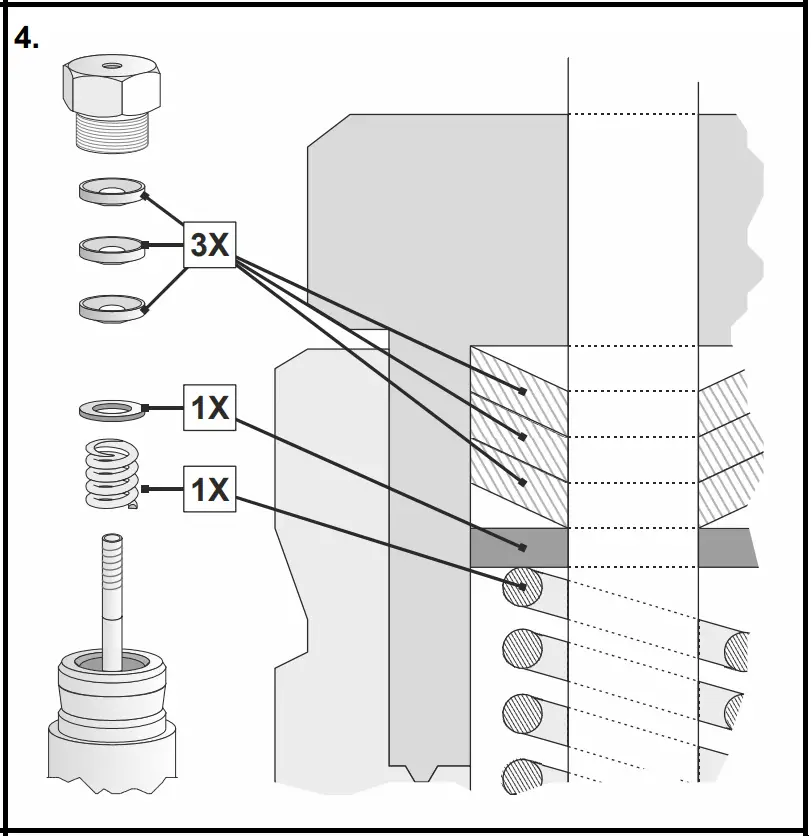 4.

3X

1X

1X