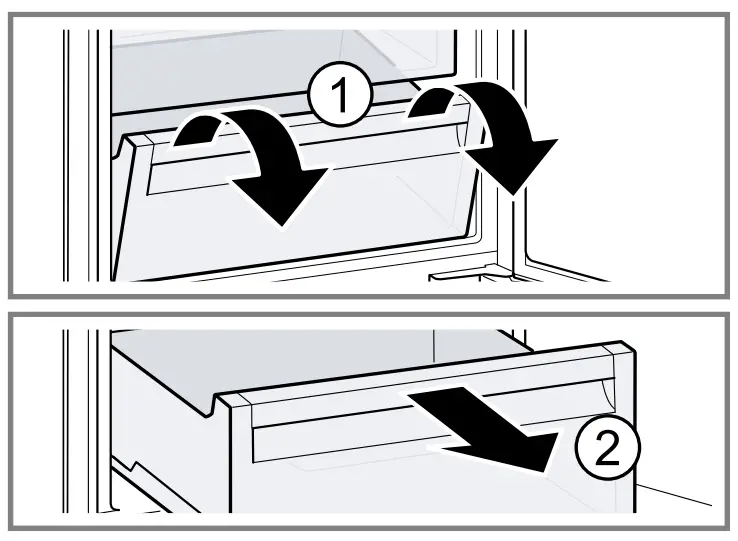 1

2