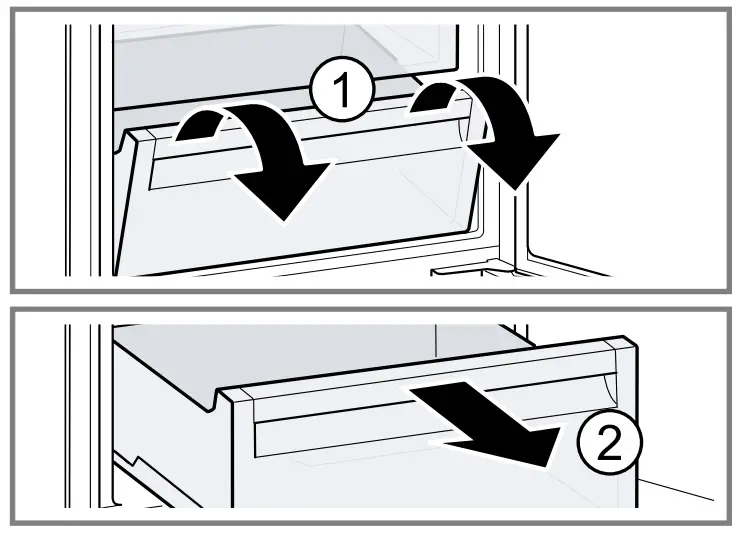 1

2