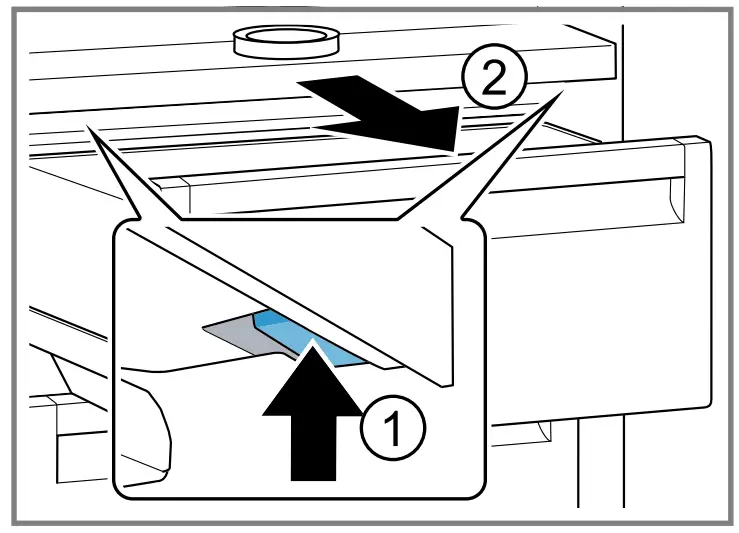 2

1