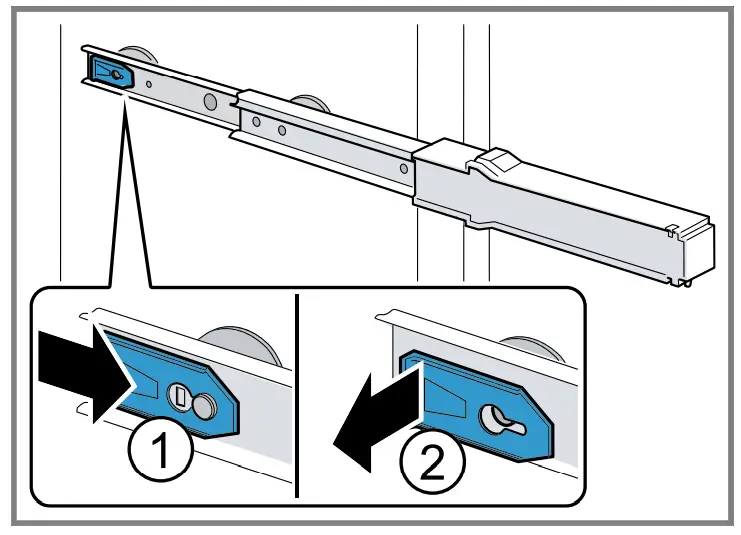 1

2