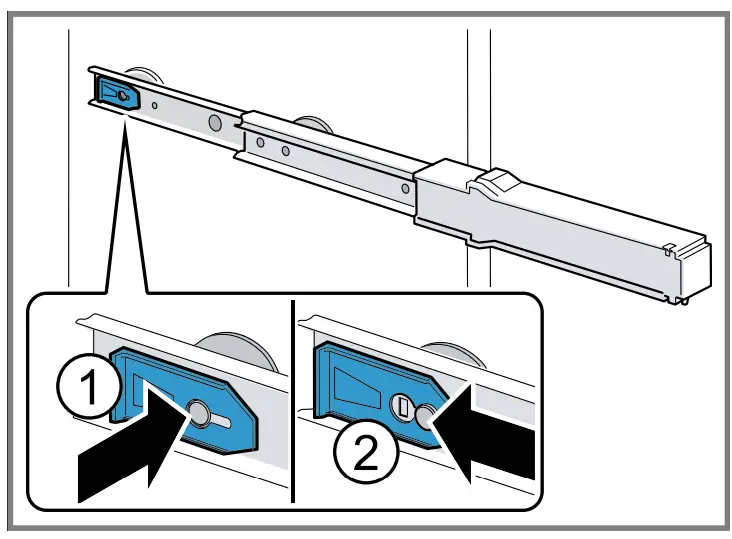 1

2