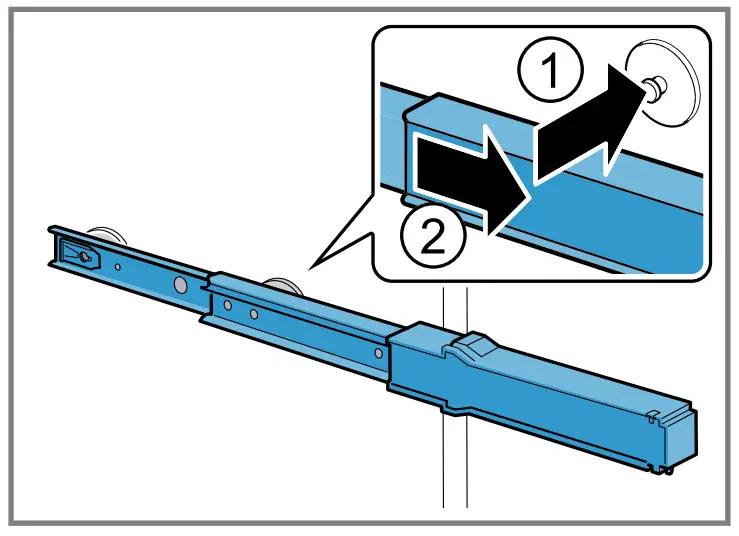 1
2