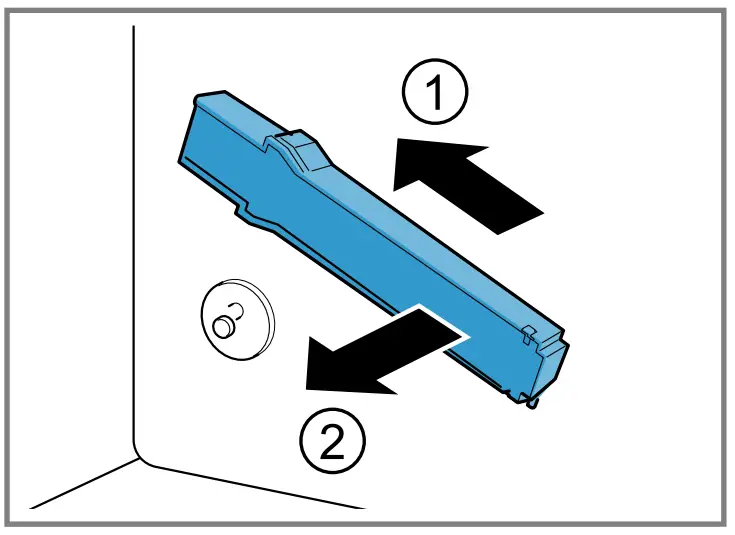 1

2