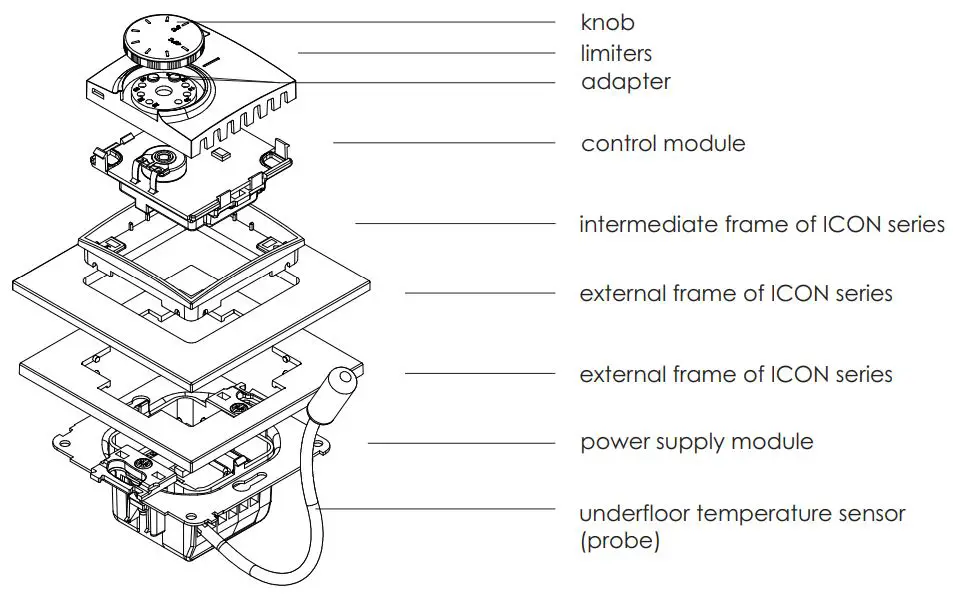 knob
limiters
adapter
control module
intermediate frame of ICON series
external frame of ICON series
external frame of ICON series
power supply module
underfloor temperature sensor (probe)