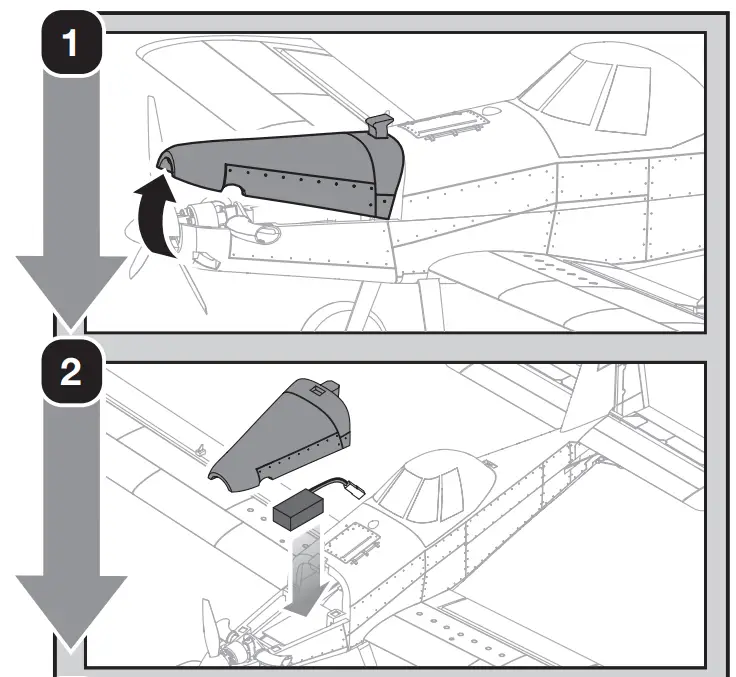 1

2