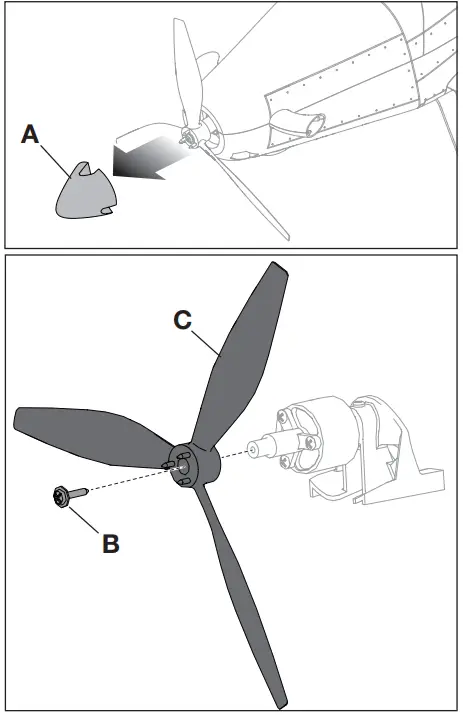 A

C

B