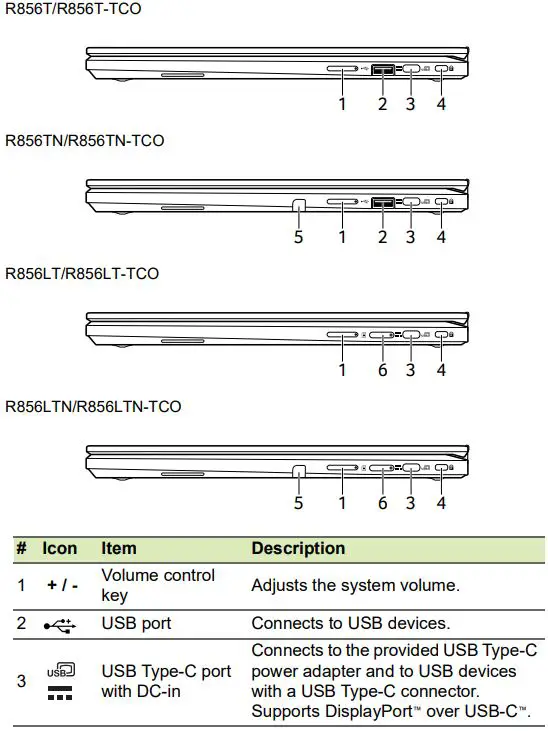 R856T/R856T-TCO

1 2 3 4

R856TN/R856TN-TCO

5 1 2 3 4

R856LT/R856LT-TCO

1 6 3 4

R856LTN/R856LTN-TCO

5 1 6 3 4

| # | Icon | Item | Description |
|---|---|---|---|
| 1 | + / - | Volume control key | Adjusts the system volume. |
| 2 | | USB port | Connects to USB devices. |
| 3 | USB | USB Type-C port with DC-in | Connects to the provided USB Type-C power adapter and to USB devices with a USB Type-C connector. Supports DisplayPort™ over USB-C™. |