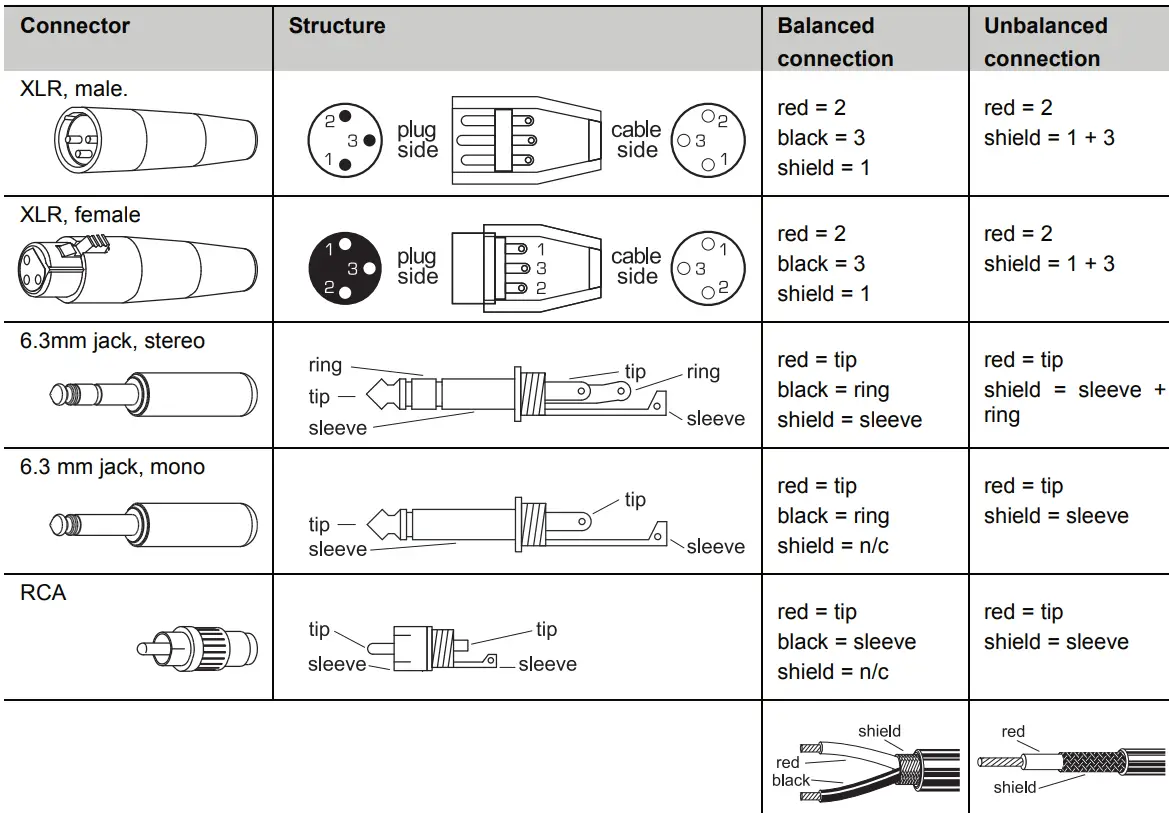 | Connector | Structure | Balanced connection | Unbalanced connection |
|---|---|---|---|
| XLR, male. | 2 3 1 plug side cable side 2 3 1 | red = 2 black = 3 shield = 1 | red = 2 shield = 1 + 3 |
| XLR, female | 1 3 2 plug side 1 3 2 cable side 1 3 2 | red = 2 black = 3 shield = 1 | red = 2 shield = 1 + 3 |
| 6.3mm jack, stereo | ring tip sleeve tip ring sleeve | red = tip black = ring shield = sleeve | red = tip shield = sleeve + ring |
| 6.3 mm jack, mono | tip sleeve tip sleeve | red = tip black = ring shield = n/c | red = tip shield = sleeve |
| RCA | tip sleeve tip sleeve | red = tip black = sleeve shield = n/c | red = tip shield = sleeve |
| | | shield red black | red shield |