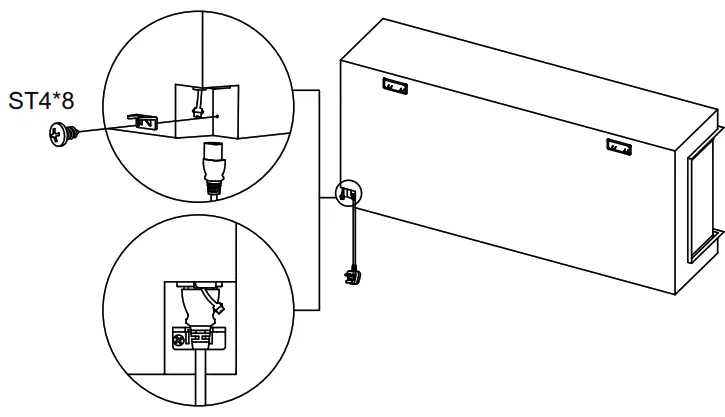 ST4*8