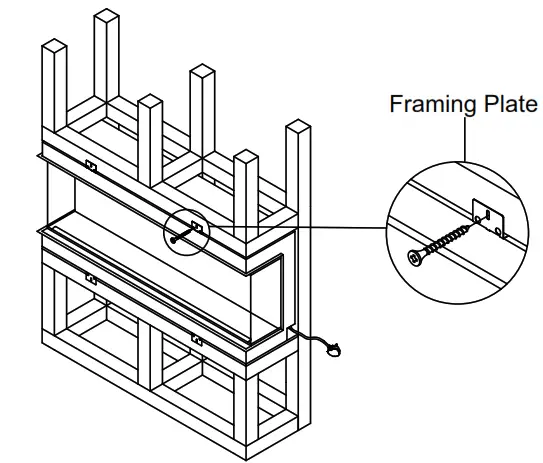 Framing Plate