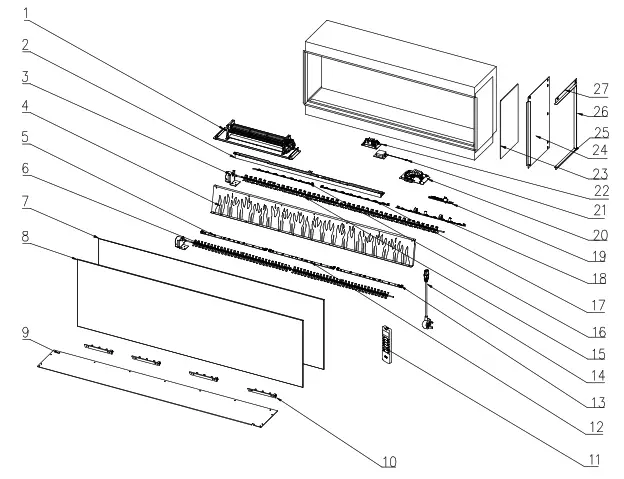 1
2
3
4
5
6
7
8
9
10
11
12
13
14
15
16
17
18
19
20
21
22
23
24
25
26
27