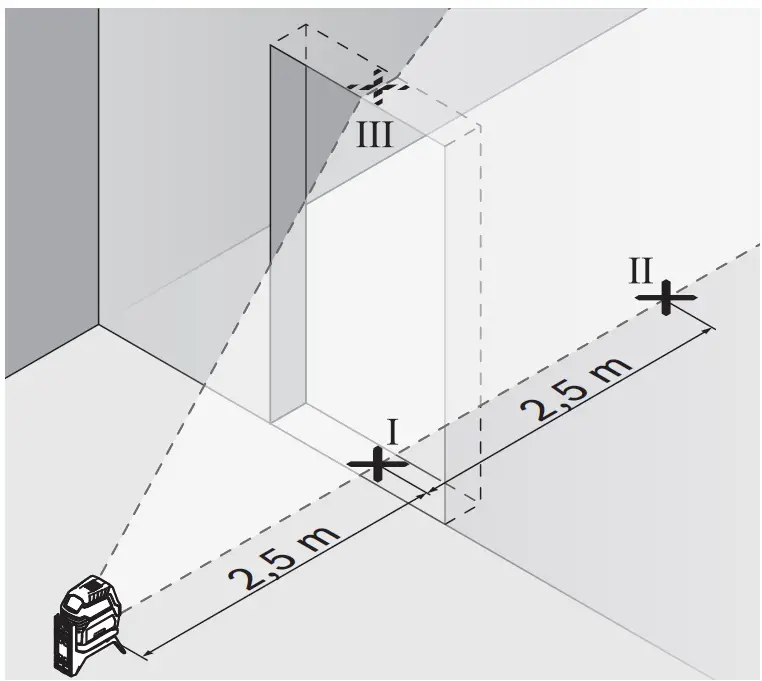 III

II

2,5 m

I

2,5 m