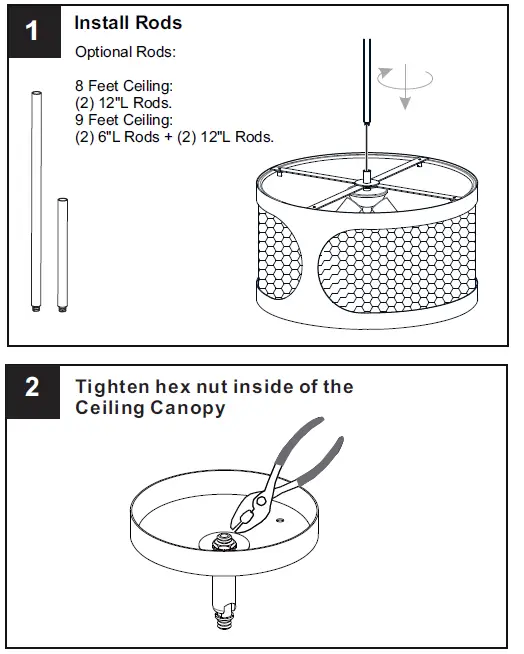 1

Install Rods

Optional Rods:

8 Feet Ceiling:
(2) 12"L Rods.
9 Feet Ceiling:
(2) 6"L Rods + (2) 12"L Rods.

2

Tighten hex nut inside of the Ceiling Canopy