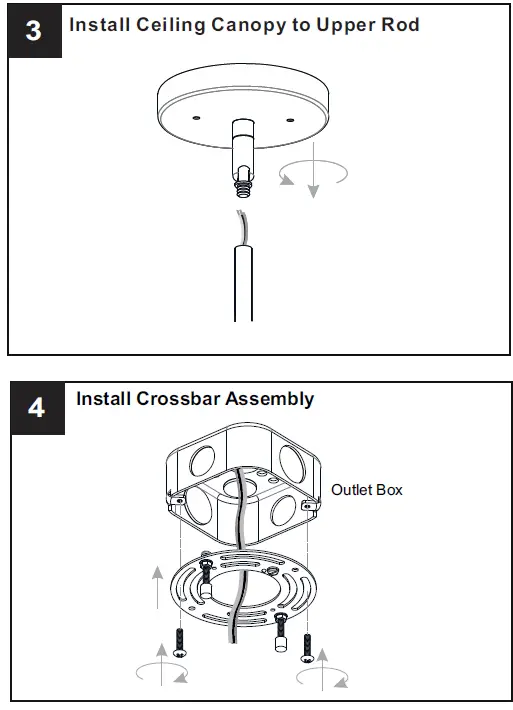 3 Install Ceiling Canopy to Upper Rod

4 Install Crossbar Assembly

Outlet Box