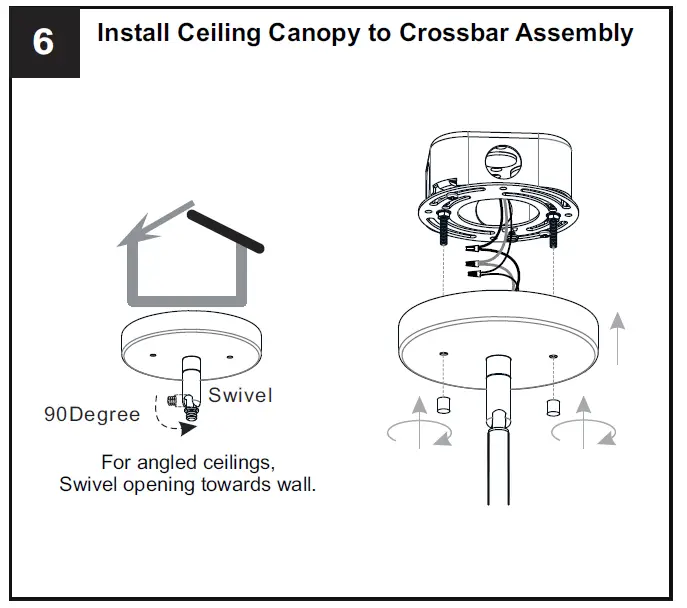 6

Install Ceiling Canopy to Crossbar Assembly

Swivel

90Degree

For angled ceilings,
Swivel opening towards wall.