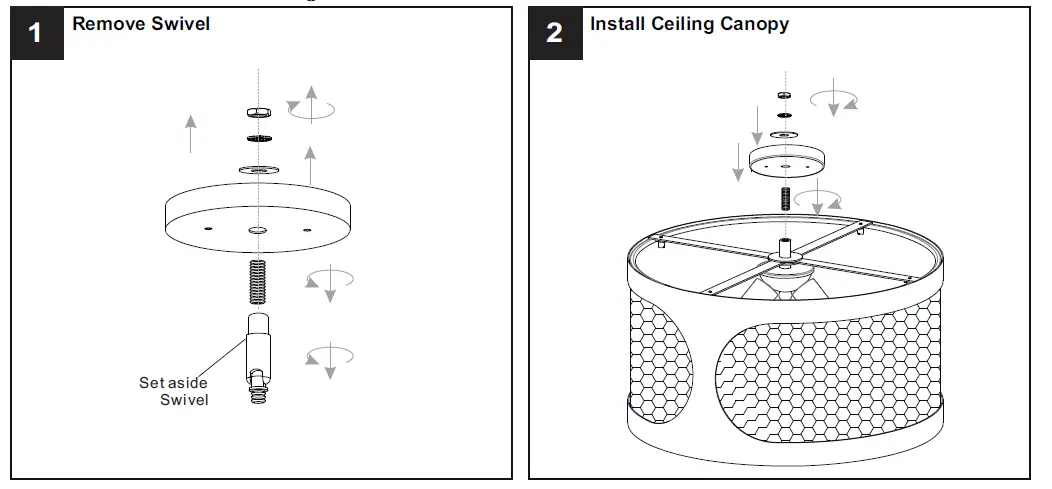 1 Remove Swivel

Set aside Swivel

2 Install Ceiling Canopy