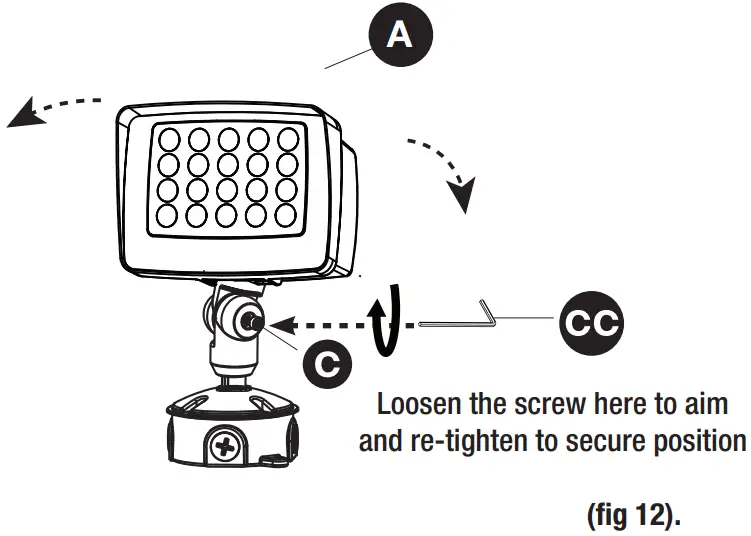 A

CC

C

Loosen the screw here to aim and re-tighten to secure position

(fig 12).