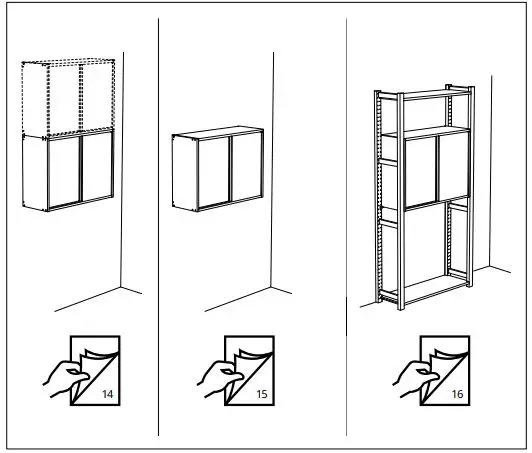 14

15

16