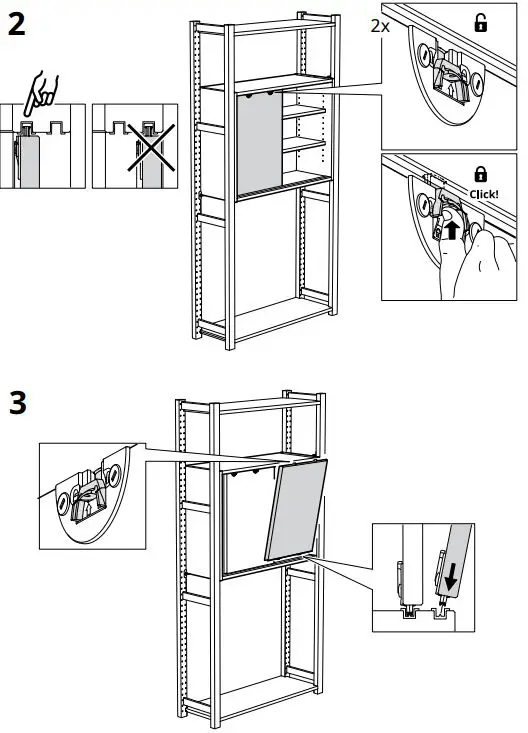 2

2x

Click!

3