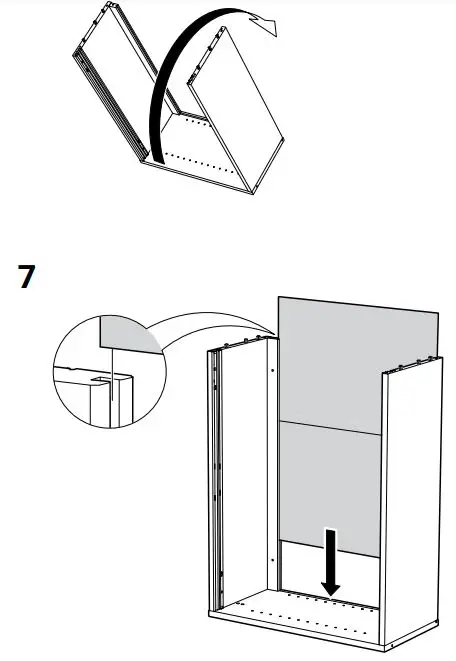 7