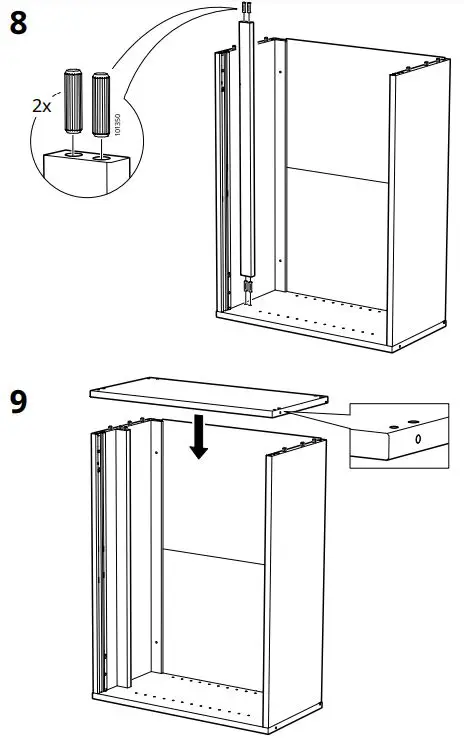 8

2x

101350

9