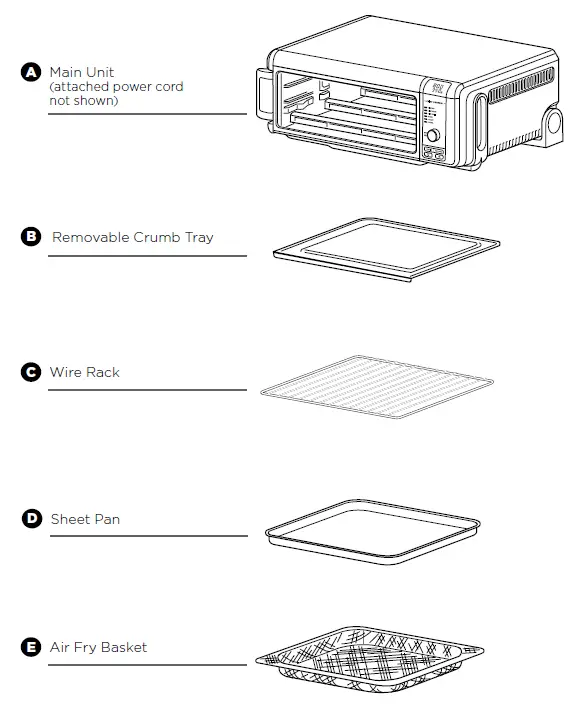 A Main Unit (attached power cord not shown)

B Removable Crumb Tray

C Wire Rack

D Sheet Pan

E Air Fry Basket