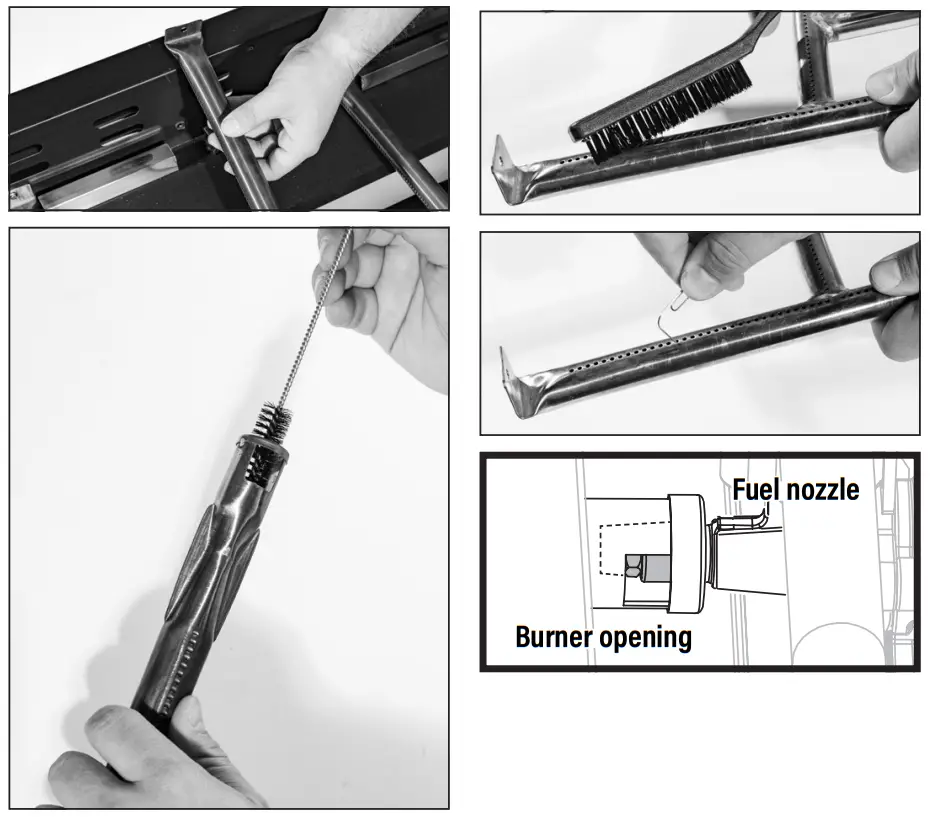 Fuel nozzle

Burner opening